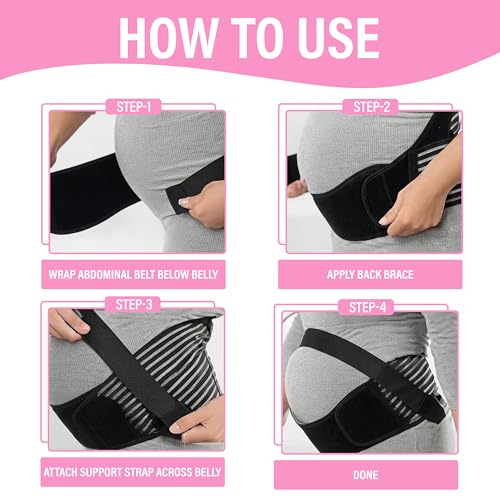 HOW TO USE

STEP-1

WRAP ABDOMINAL BELT BELOW BELLY

STEP-2

APPLY BACK BRACE

STEP-3

ATTACH SUPPORT STRAP ACROSS BELLY

STEP-4

DONE