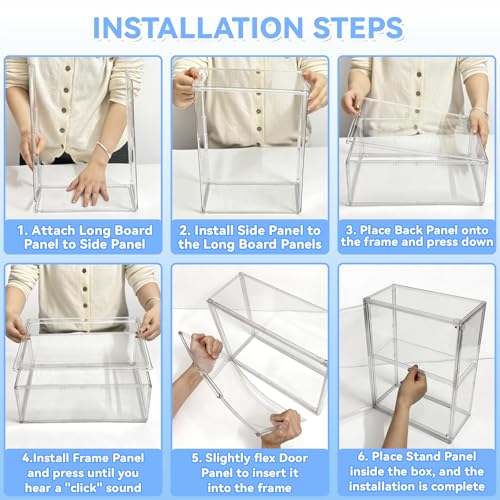 INSTALLATION STEPS

1. Attach Long Board Panel to Side Panel

2. Install Side Panel to the Long Board Panels

3. Place Back Panel onto the frame and press down

4.Install Frame Panel and press until you hear a "click" sound

5. Slightly flex Door Panel to insert it into the frame

6. Place Stand Panel inside the box, and the installation is complete