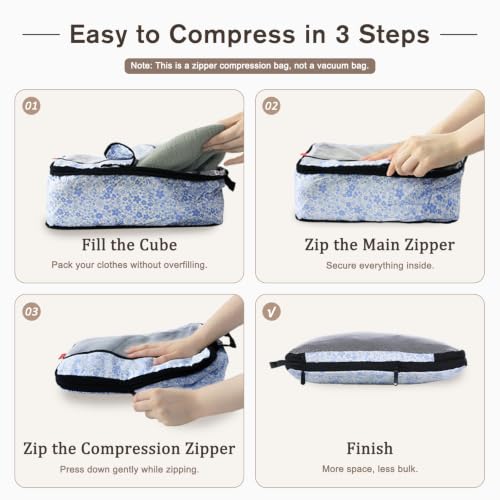 Easy to Compress in 3 Steps

Note: This is a zipper compression bag, not a vacuum bag.

01

Fill the Cube

Pack your clothes without overfilling.

02

Zip the Main Zipper

Secure everything inside.

03

Zip the Compression Zipper

Press down gently while zipping.

√

Finish

More space, less bulk.