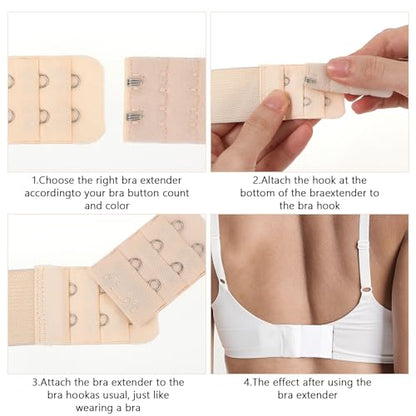 1.Choose the right bra extender accordingto your bra button count and color

2.Altach the hook at the bottom of the braextender to the bra hook

3.Attach the bra extender to the bra hookas usual, just like wearing a bra

4.The effect after using the bra extender