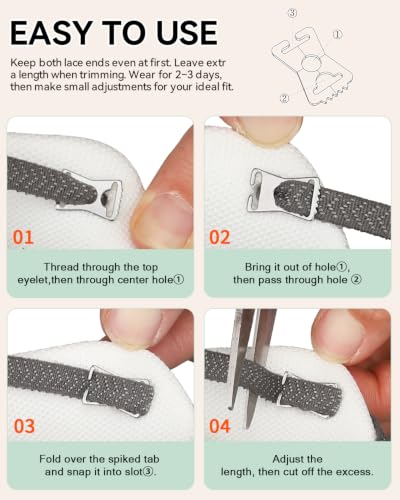 EASY TO USE

Keep both lace ends even at first. Leave extr a length when trimming. Wear for 2-3 days, then make small adjustments for your ideal fit.

③
①
②

01

Thread through the top eyelet,then through center hole①

02

Bring it out of hole①, then pass through hole ②

03

Fold over the spiked tab and snap it into slot③.

04

Adjust the length, then cut off the excess.