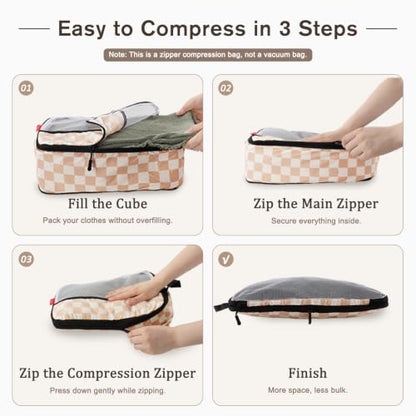 Easy to Compress in 3 Steps

Note: This is a zipper compression bag, not a vacuum bag.

01

Fill the Cube

Pack your clothes without overfilling.

02

Zip the Main Zipper

Secure everything inside.

03

Zip the Compression Zipper

Press down gently while zipping.

√

Finish

More space, less bulk.