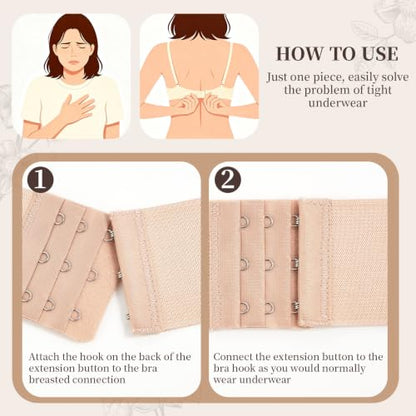 HOW TO USE

Just one piece, easily solve the problem of tight underwear

1

Attach the hook on the back of the extension button to the bra breasted connection

2

Connect the extension button to the bra hook as you would normally wear underwear