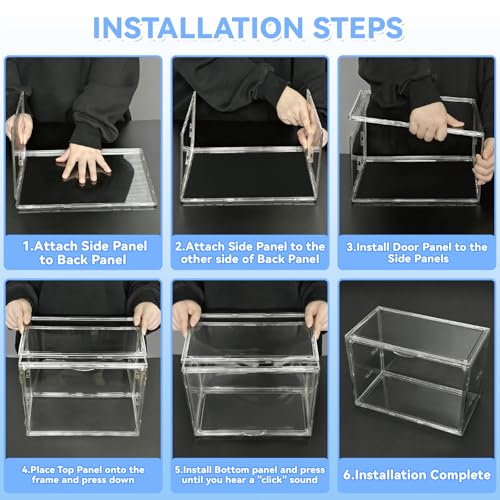 INSTALLATION STEPS

1.Attach Side Panel to Back Panel

2.Attach Side Panel to the other side of Back Panel

3.Install Door Panel to the Side Panels

4.Place Top Panel onto the frame and press down

5.Install Bottom panel and press until you hear a "click" sound

6.Installation Complete