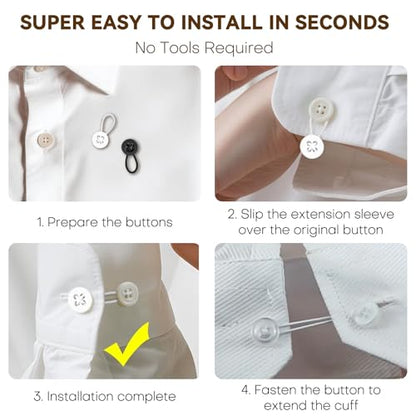 SUPER EASY TO INSTALL IN SECONDS

No Tools Required

1. Prepare the buttons

2. Slip the extension sleeve over the original button

3. Installation complete

4. Fasten the button to extend the cuff