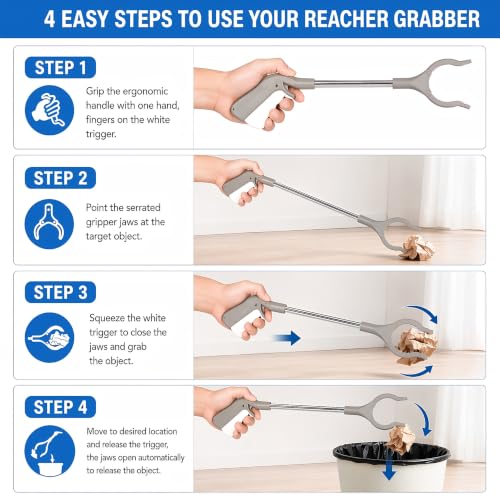 4 EASY STEPS TO USE YOUR REACHER GRABBER

STEP 1

Grip the ergonomic handle with one hand, fingers on the white trigger.

STEP 2

Point the serrated gripper jaws at the target object.

STEP 3

Squeeze the white trigger to close the jaws and grab the object.

STEP 4

Move to desired location and release the trigger, the jaws open automatically to release the object.