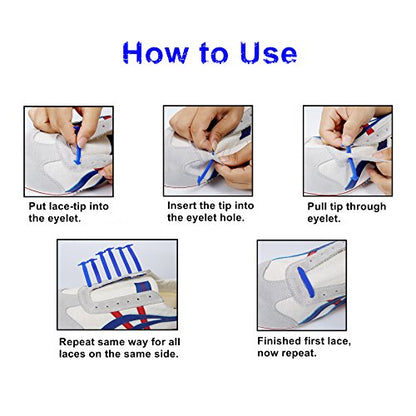 How to Use

Put lace-tip into the eyelet.

Insert the tip into the eyelet hole.

Pull tip through eyelet.

Repeat same way for all laces on the same side.

Finished first lace, now repeat.