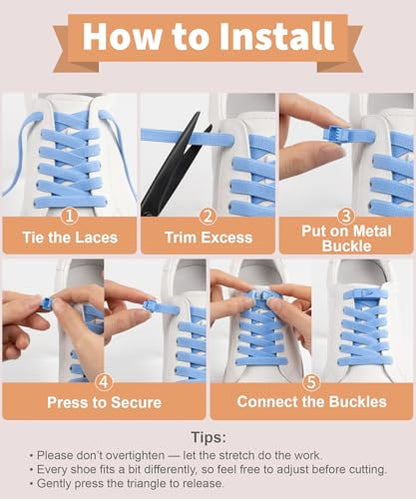 How to Install

1
Tie the Laces

2
Trim Excess

3
Put on Metal Buckle

4
Press to Secure

5
Connect the Buckles

Tips:
• Please don't overtighten — let the stretch do the work.
• Every shoe fits a bit differently, so feel free to adjust before cutting.
• Gently press the triangle to release.