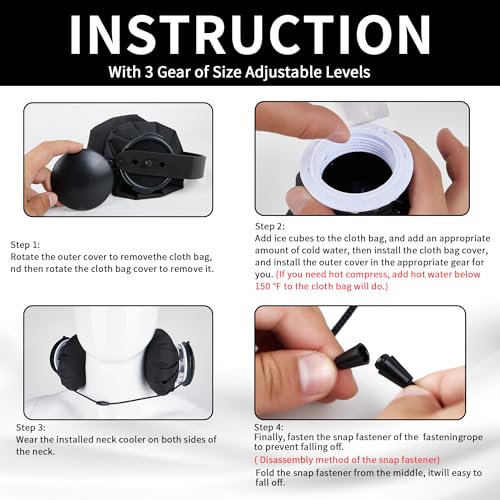 INSTRUCTION

With 3 Gear of Size Adjustable Levels

Step 1:
Rotate the outer cover to removethe cloth bag, nd then rotate the cloth bag cover to remove it.

Step 2:
Add ice cubes to the cloth bag, and add an appropriate amount of cold water, then install the cloth bag cover, and install the outer cover in the appropriate gear for you. (If you need hot compress, add hot water below 150 °F to the cloth bag will do.)

Step 3:
Wear the installed neck cooler on both sides of the neck.

Step 4:
Finally, fasten the snap fastener of the fasteningrope to prevent falling off.

( Disassembly method of the snap fastener)

Fold the snap fastener from the middle, itwill easy to fall off.